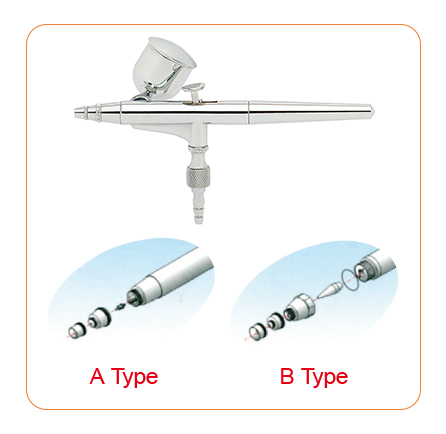 A Type

B Type