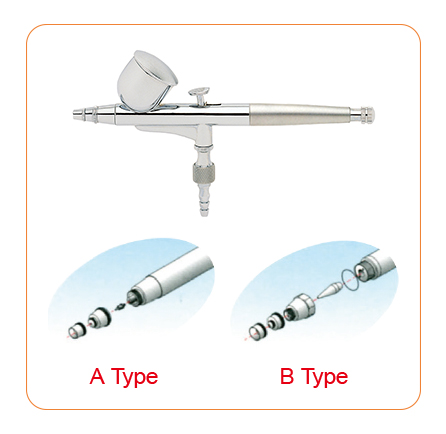 A Type

B Type