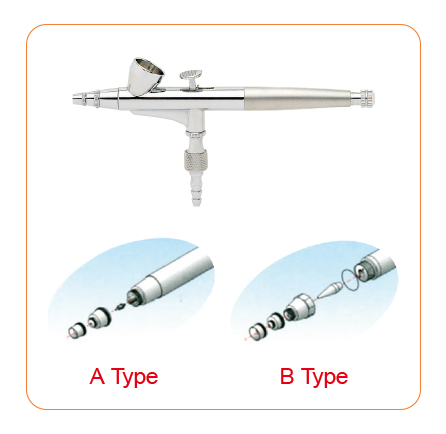 A Type

B Type