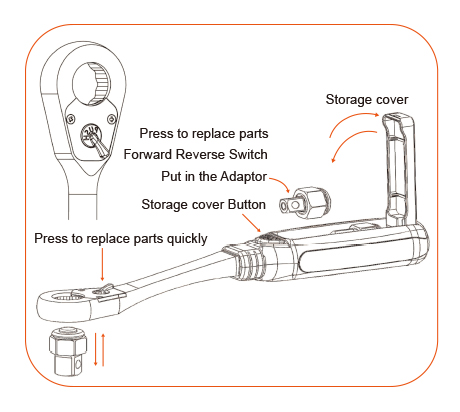 Storage cover

Press to replace parts

Forward Reverse Switch

Put in the Adaptor

Storage cover Button

Press to replace parts quickly