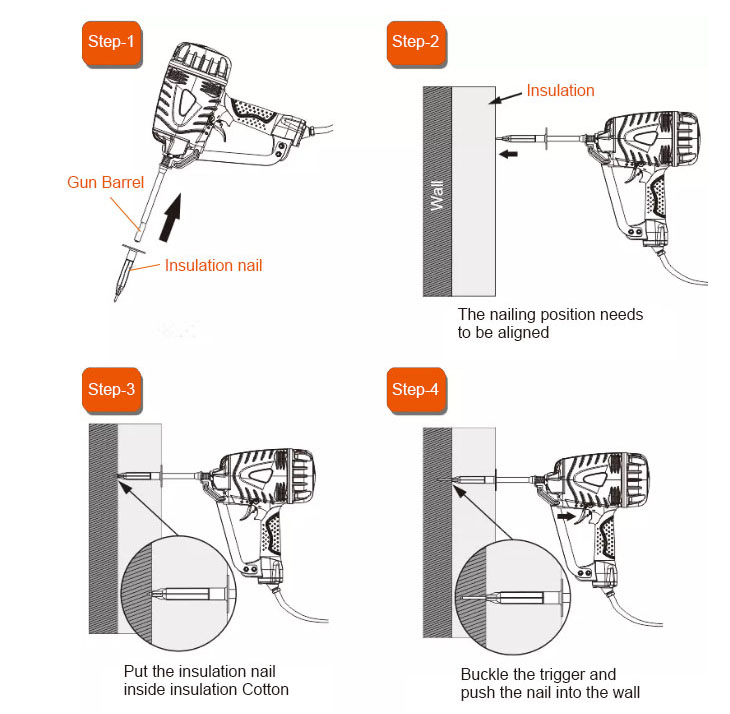 Step-1

Gun Barrel

Insulation nail

Step-2

Insulation

Wall

The nailing position needs to be aligned

Step-3

Put the insulation nail inside insulation Cotton

Step-4

Buckle the trigger and push the nail into the wall