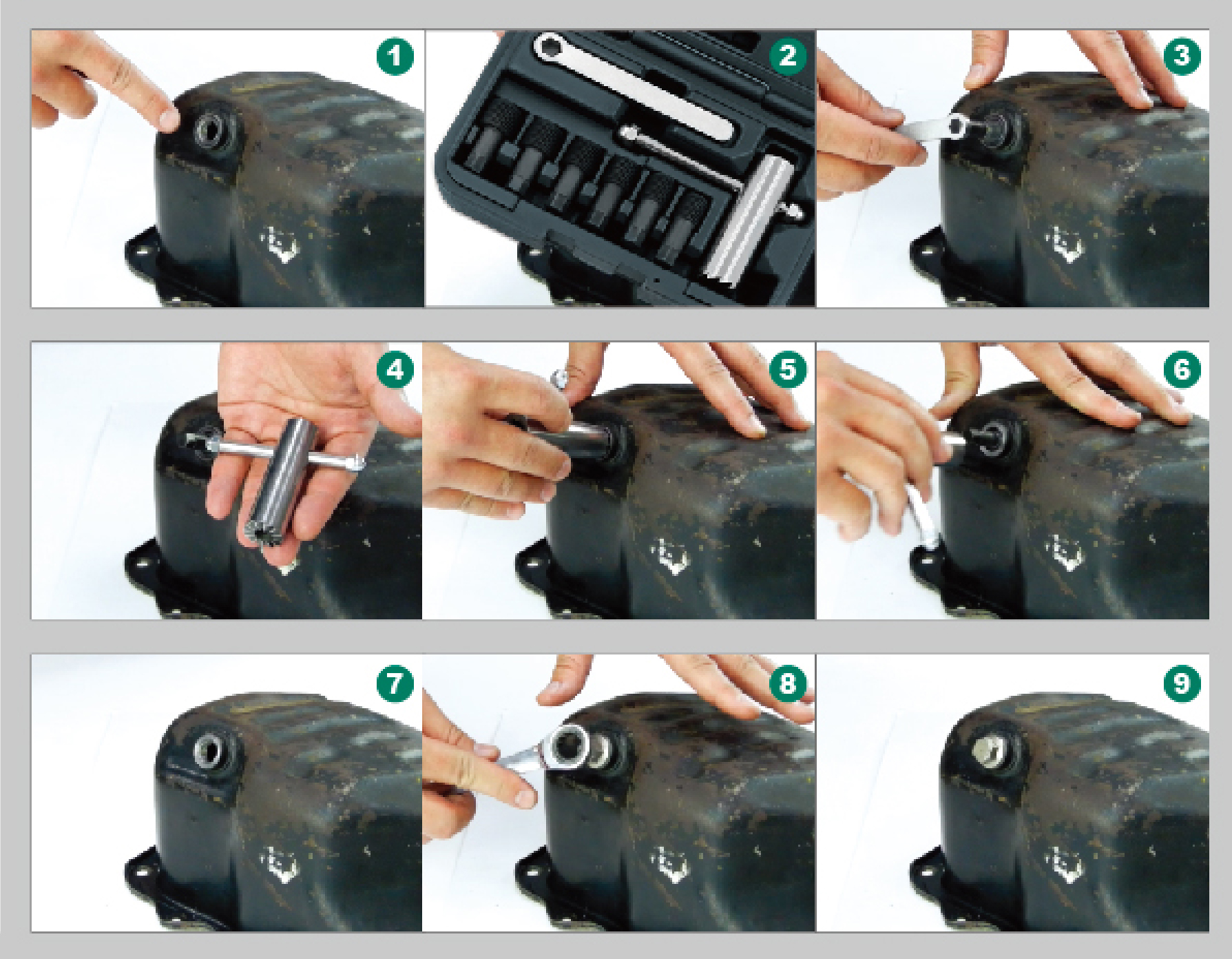 1
2
3
4
5
6
7
8
9